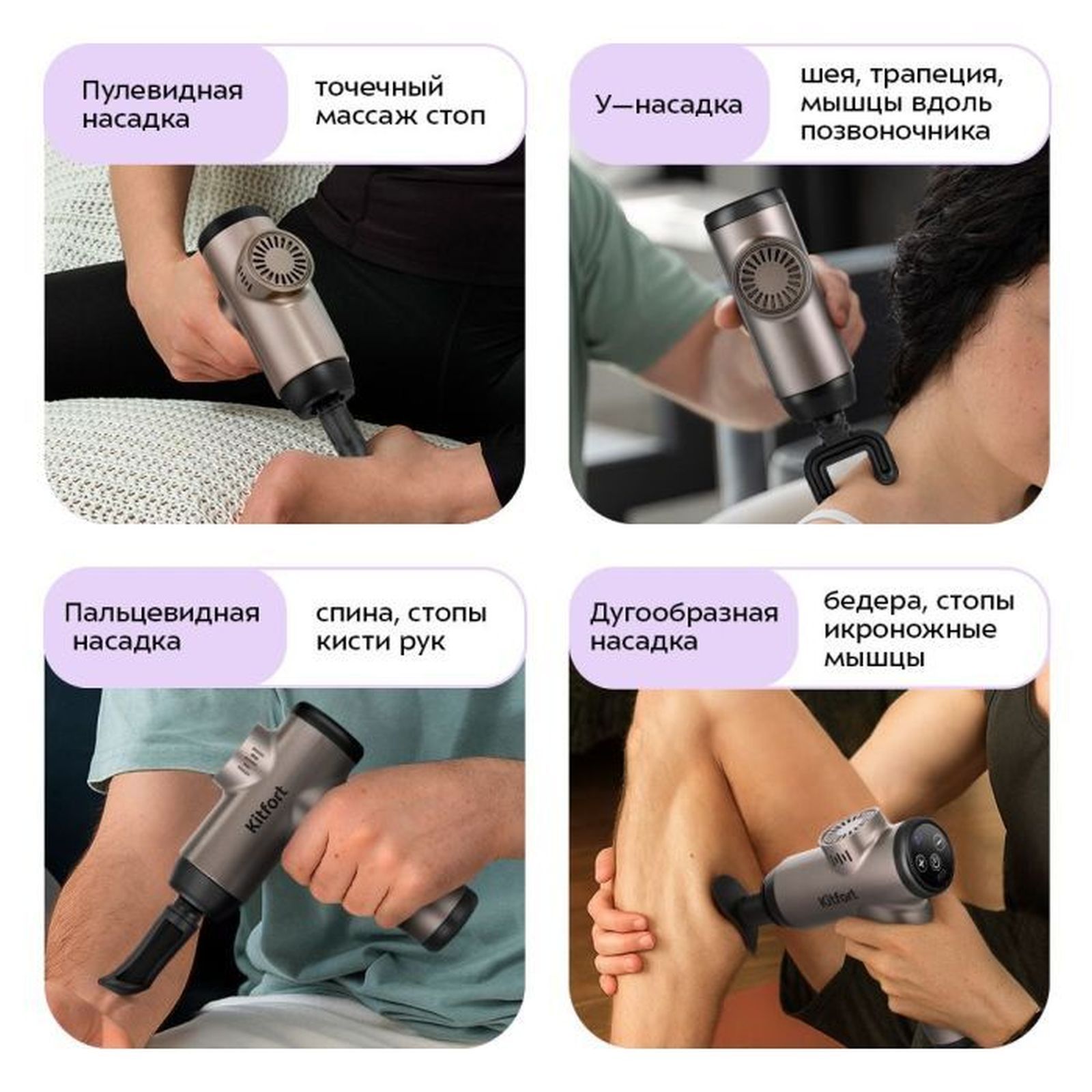 Пулевидная насадка

точечный массаж стоп

У—насадка

шея, трапеция, мышцы вдоль позвоночника

Пальцевидная насадка

спина, стопы кисти рук

Kitfort

Дугообразная насадка

бедера, стопы икроножные мышцы

Kitfort