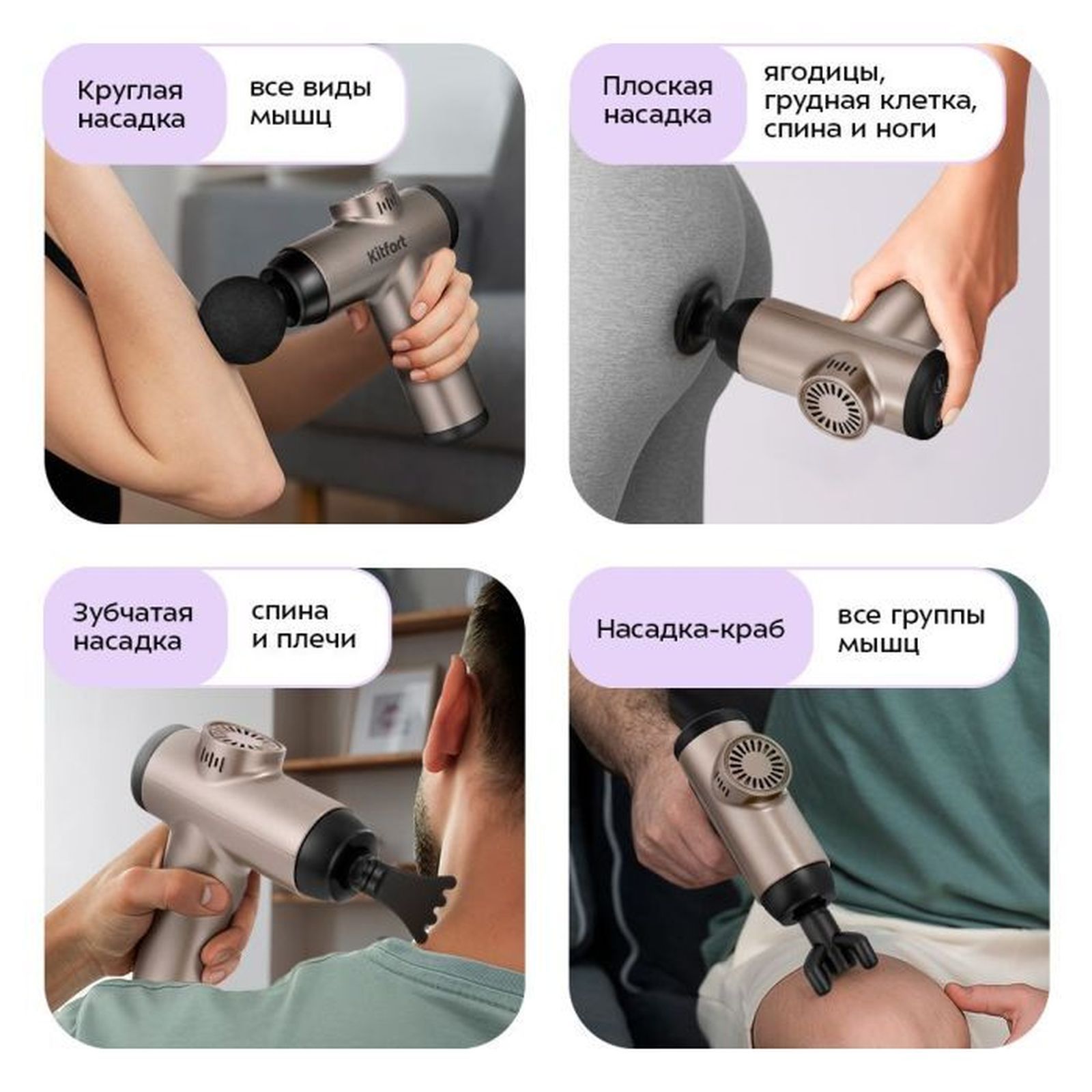 Круглая насадка

все виды мышц

Kitfort

Плоская насадка

ягодицы, грудная клетка, спина и ноги

Зубчатая насадка

спина и плечи

Насадка-краб

все группы мышц