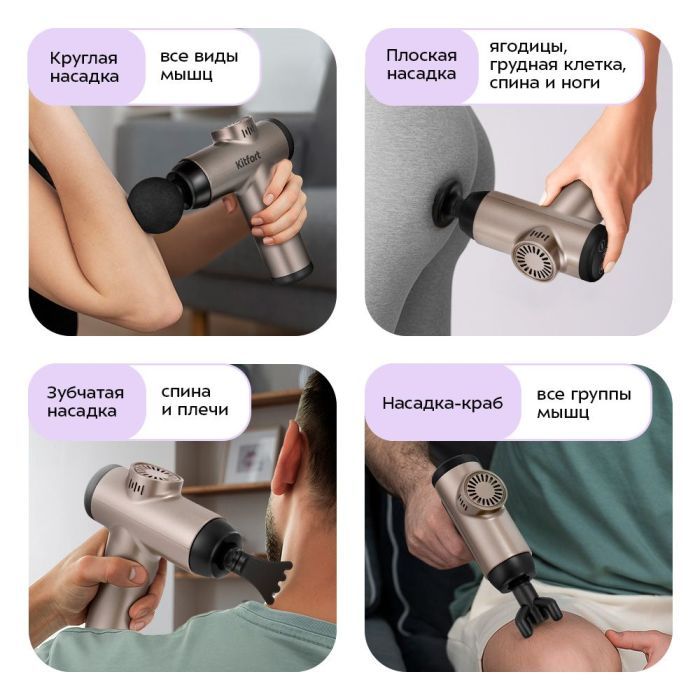 Круглая насадка

все виды мышц

Kitfort

Плоская насадка

ягодицы, грудная клетка, спина и ноги

Зубчатая насадка

спина и плечи

Насадка-краб

все группы мышц