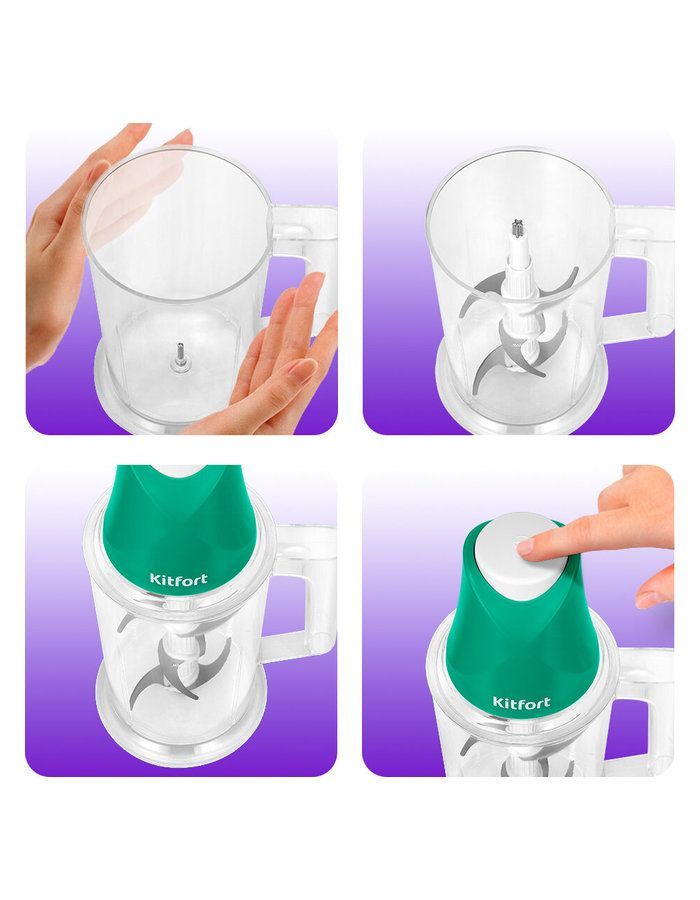 Kitfort

Kitfort