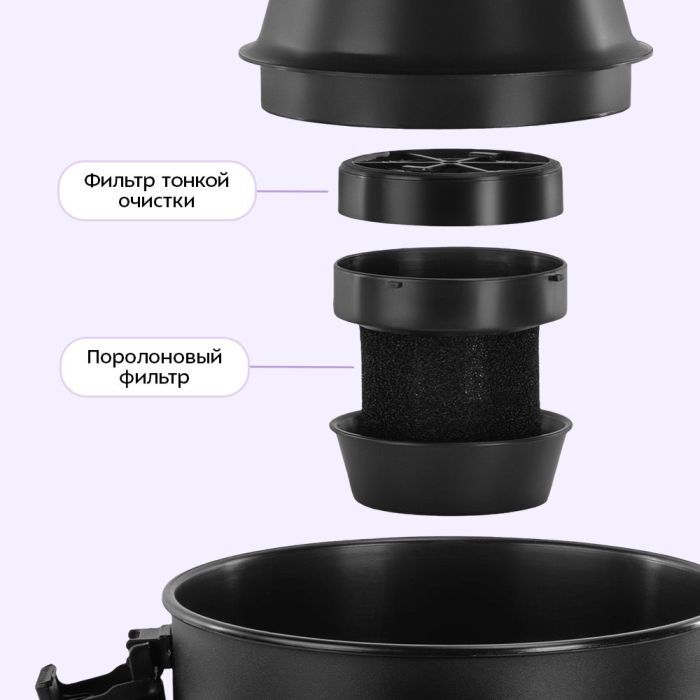 Фильтр тонкой очистки

Поролоновый фильтр